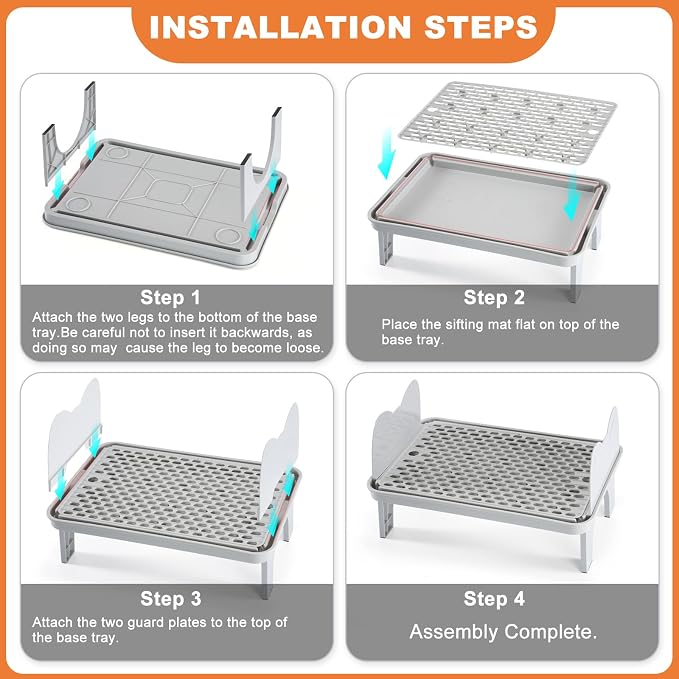 INSTALLATION STEPS

Step 1
Attach the two legs to the bottom of the base tray.Be careful not to insert it backwards, as doing so may cause the leg to become loose.

Step 2
Place the sifting mat flat on top of the base tray.

Step 3
Attach the two guard plates to the top of the base tray.

Step 4
Assembly Complete.