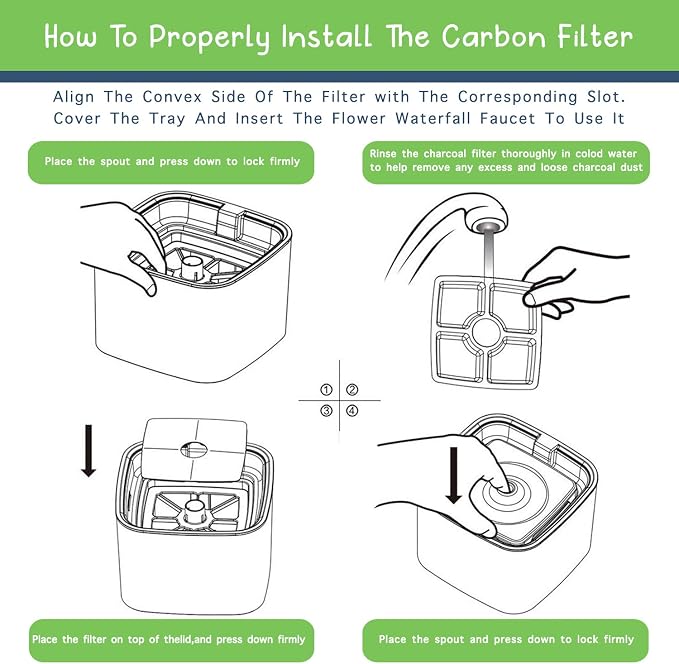 How To Properly Install The Carbon Filter

Align The Convex Side Of The Filter with The Corresponding Slot. Cover The Tray And Insert The Flower Waterfall Faucet To Use It

Place the spout and press down to lock firmly

Rinse the charcoal filter thoroughly in colod water to help remove any excess and loose charcoal dust

① ②
③ ④

Place the filter on top of thelid,and press down firmly

Place the spout and press down to lock firmly