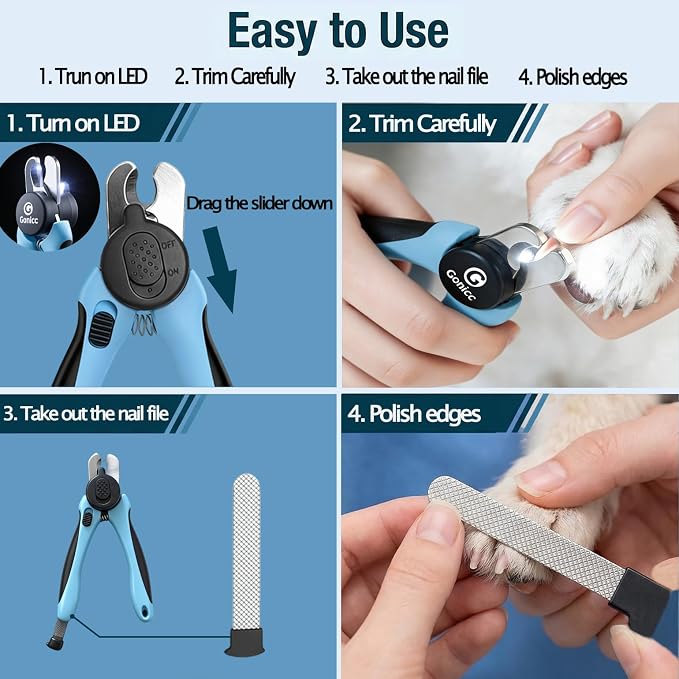 Easy to Use

1. Trun on LED 2. Trim Carefully 3. Take out the nail file 4. Polish edges

1. Turn on LED

Gonicc

Drag the slider down

OFF

ON

2. Trim Carefully

Gonicc

3. Take out the nail file

4. Polish edges