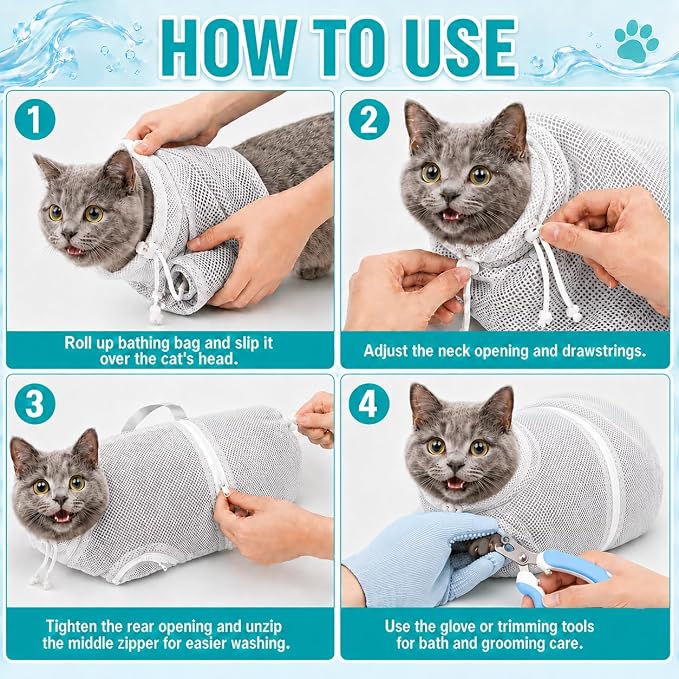 HOW TO USE

1

Roll up bathing bag and slip it over the cat's head.

2

Adjust the neck opening and drawstrings.

3

Tighten the rear opening and unzip the middle zipper for easier washing.

4

Use the glove or trimming tools for bath and grooming care.