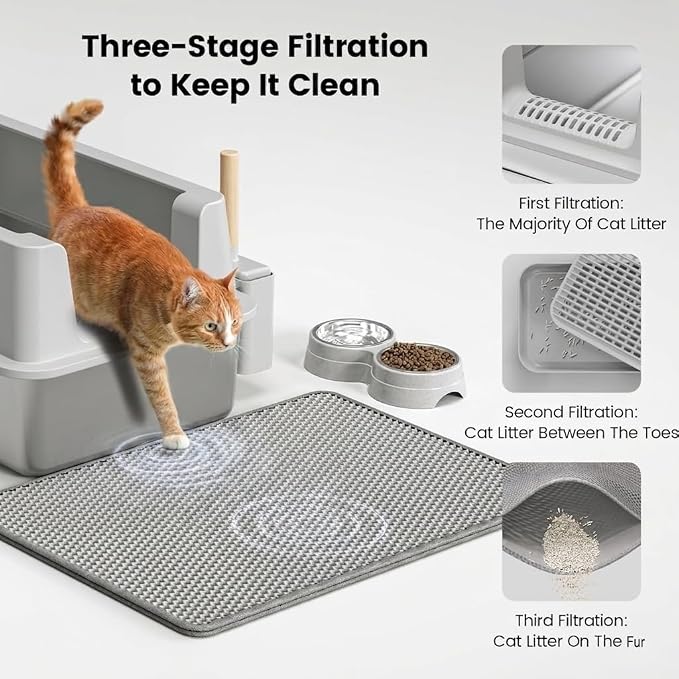 Three-Stage Filtration to Keep It Clean

First Filtration:
The Majority Of Cat Litter

Second Filtration:
Cat Litter Between The Toes

Third Filtration:
Cat Litter On The Fur