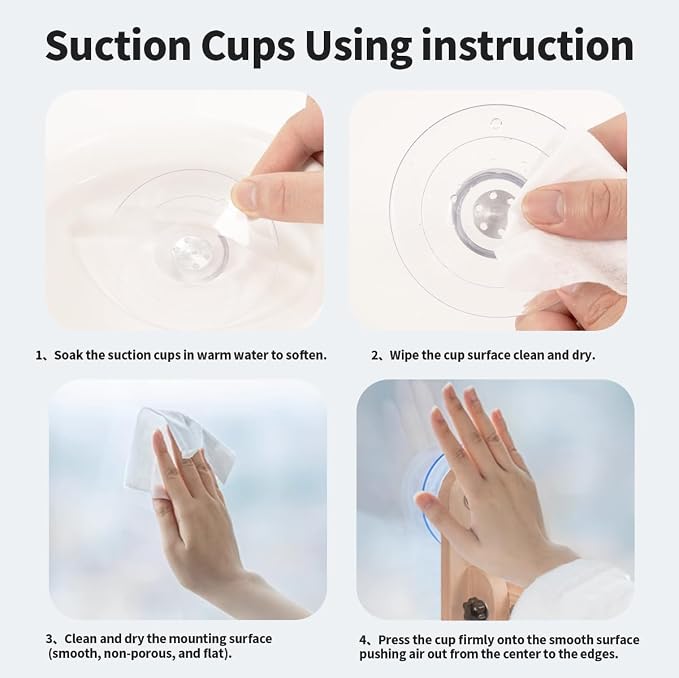 Suction Cups Using instruction

1、Soak the suction cups in warm water to soften.

2、Wipe the cup surface clean and dry.

3、Clean and dry the mounting surface (smooth, non-porous, and flat).

4、Press the cup firmly onto the smooth surface pushing air out from the center to the edges.