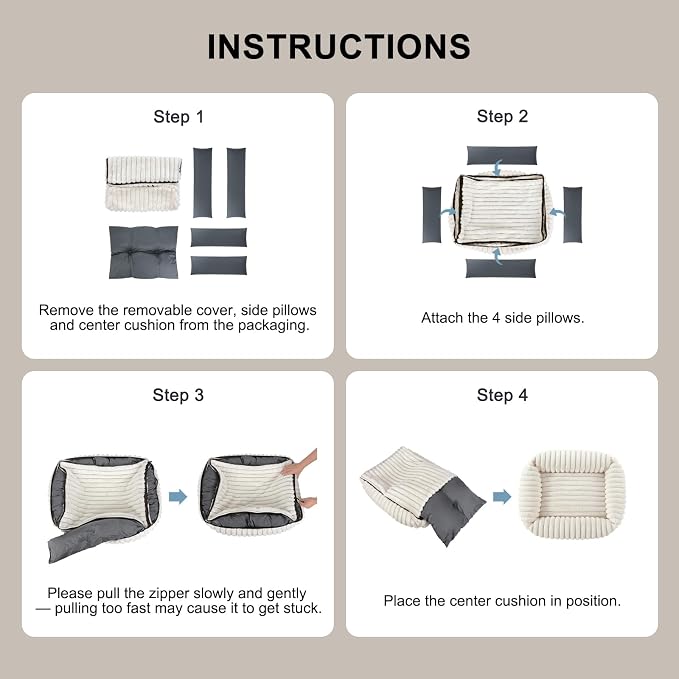 INSTRUCTIONS

Step 1

Remove the removable cover, side pillows and center cushion from the packaging.

Step 2

Attach the 4 side pillows.

Step 3

Please pull the zipper slowly and gently — pulling too fast may cause it to get stuck.

Step 4

Place the center cushion in position.