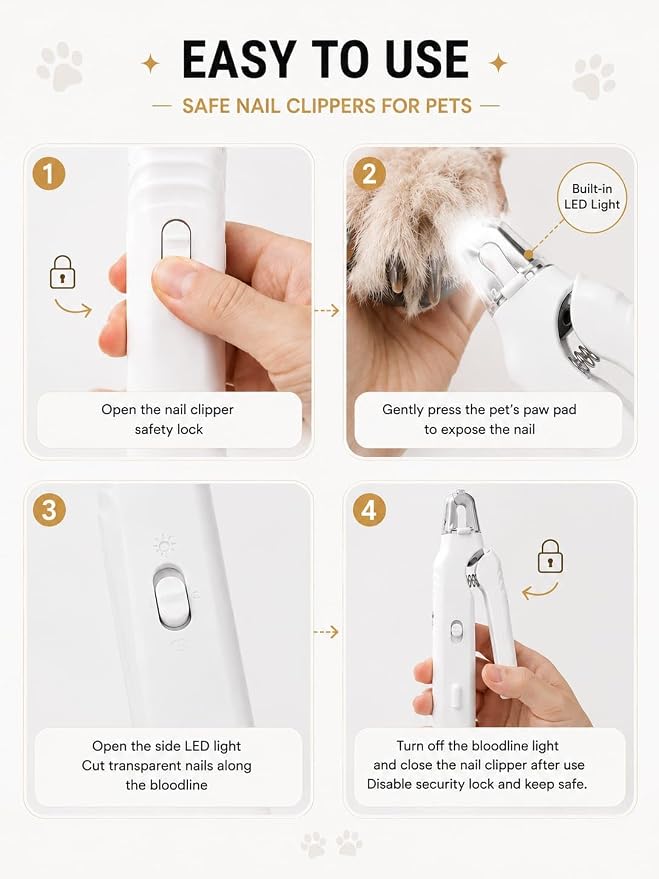 EASY TO USE

SAFE NAIL CLIPPERS FOR PETS

1

Open the nail clipper safety lock

2

Built-in LED Light

Gently press the pet's paw pad to expose the nail

3

Open the side LED light
Cut transparent nails along the bloodline

4

Turn off the bloodline light and close the nail clipper after use
Disable security lock and keep safe.