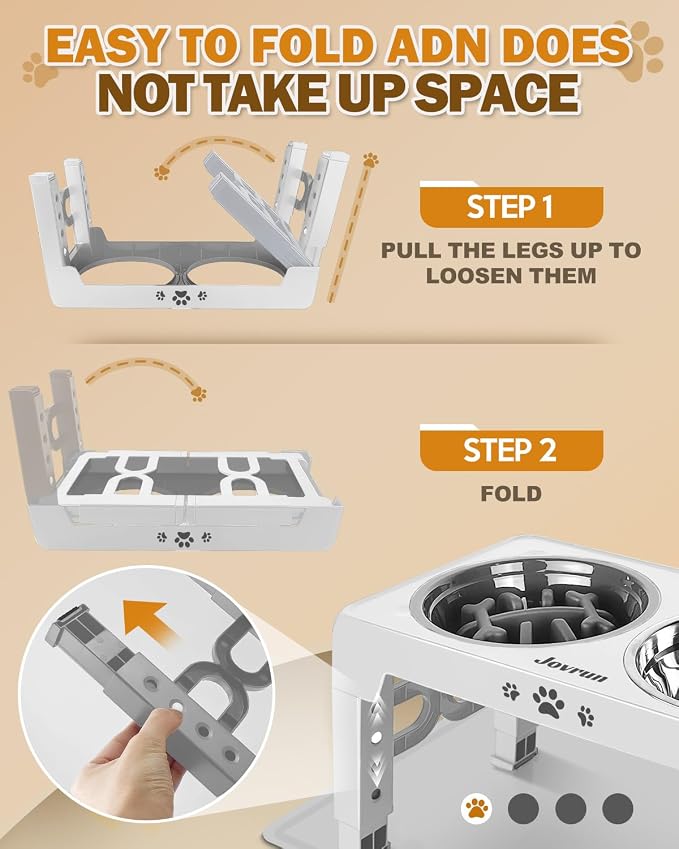 EASY TO FOLD ADN DOES NOT TAKE UP SPACE

STEP 1

PULL THE LEGS UP TO LOOSEN THEM

STEP 2

FOLD

Jovrun