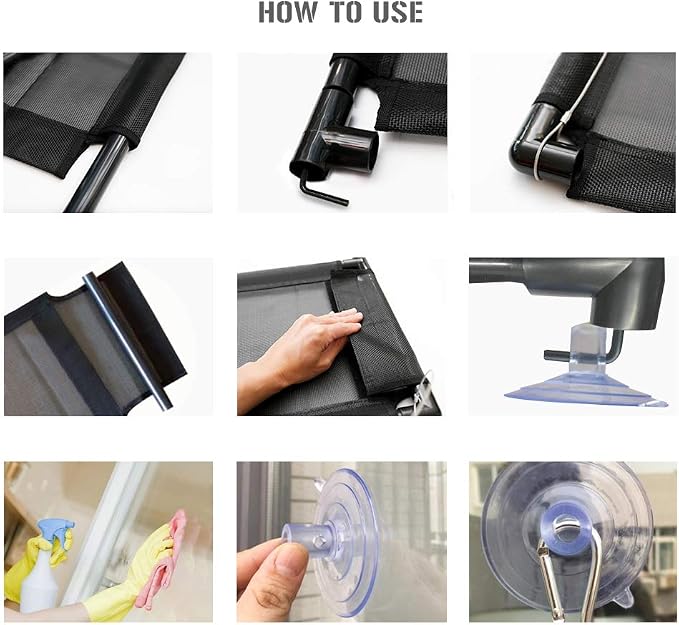 HOW TO USE