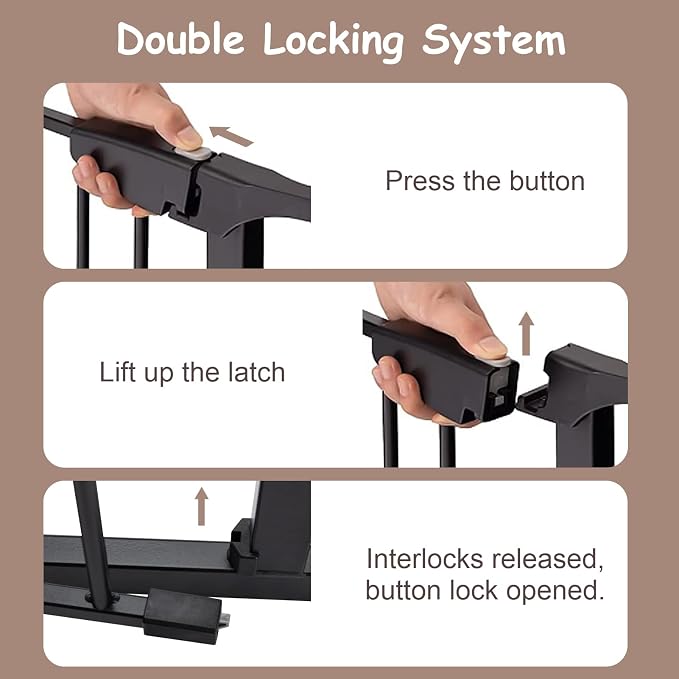 Double Locking System

Press the button

Lift up the latch

Interlocks released, button lock opened.