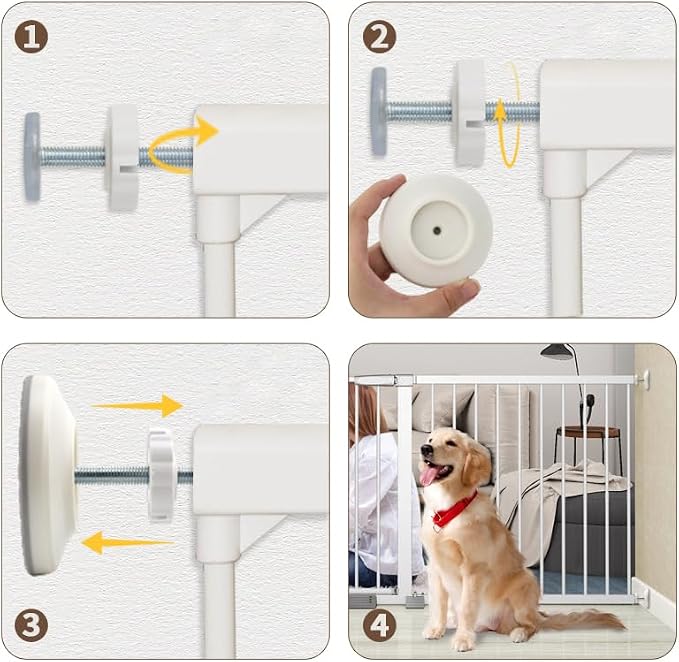 1

2

3

4