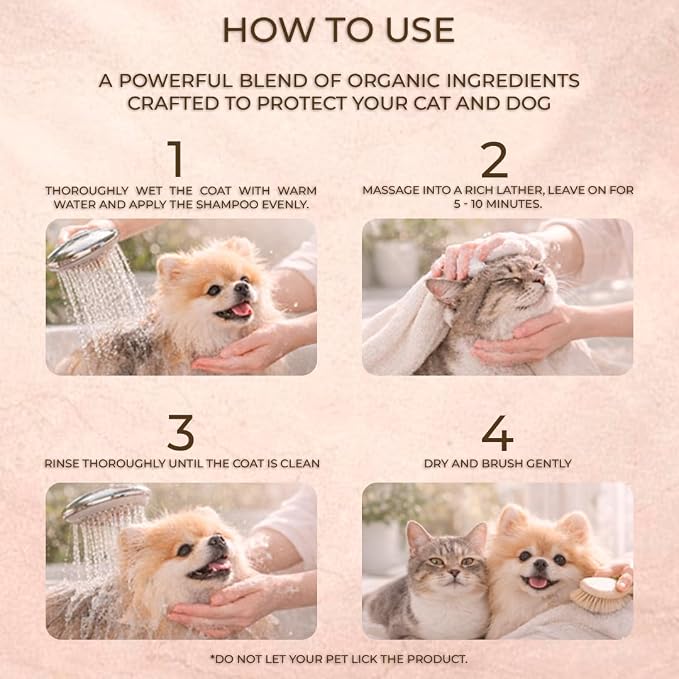 HOW TO USE

A POWERFUL BLEND OF ORGANIC INGREDIENTS CRAFTED TO PROTECT YOUR CAT AND DOG

1

THOROUGHLY WET THE COAT WITH WARM WATER AND APPLY THE SHAMPOO EVENLY.

2

MASSAGE INTO A RICH LATHER, LEAVE ON FOR 5 - 10 MINUTES.

3

RINSE THOROUGHLY UNTIL THE COAT IS CLEAN

4

DRY AND BRUSH GENTLY

*DO NOT LET YOUR PET LICK THE PRODUCT.