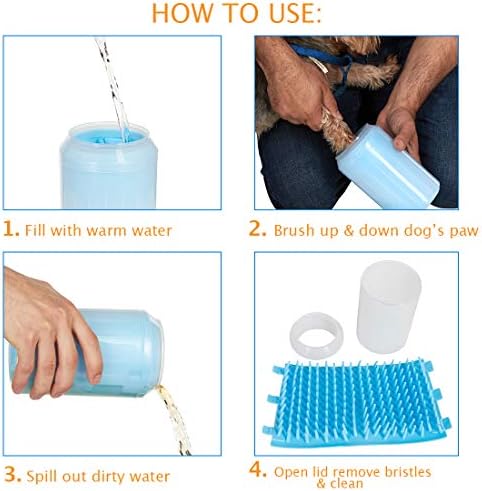 HOW TO USE:

1. Fill with warm water

2. Brush up & down dog's paw

3. Spill out dirty water

4. Open lid remove bristles & clean