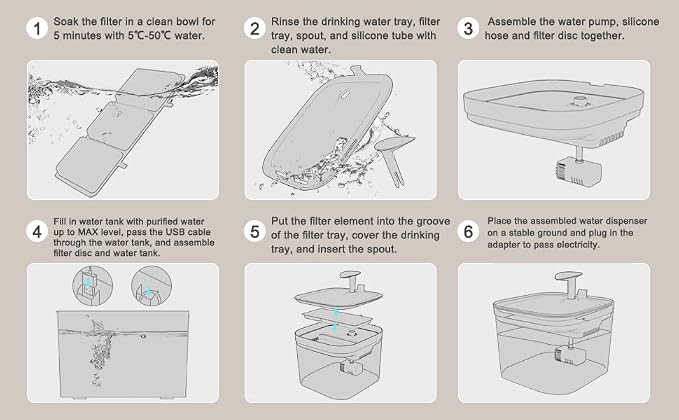 1 Soak the filter in a clean bowl for 5 minutes with 5℃-50℃ water.

2 Rinse the drinking water tray, filter tray, spout, and silicone tube with clean water.

3 Assemble the water pump, silicone hose and filter disc together.

4 Fill in water tank with purified water up to MAX level, pass the USB cable through the water tank, and assemble filter disc and water tank.

5 Put the filter element into the groove of the filter tray, cover the drinking tray, and insert the spout.

6 Place the assembled water dispenser on a stable ground and plug in the adapter to pass electricity.