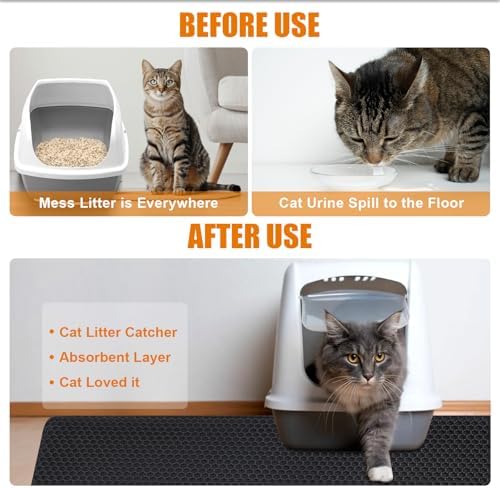 BEFORE USE

Mess Litter is Everywhere

Cat Urine Spill to the Floor

AFTER USE

• Cat Litter Catcher
• Absorbent Layer
• Cat Loved it