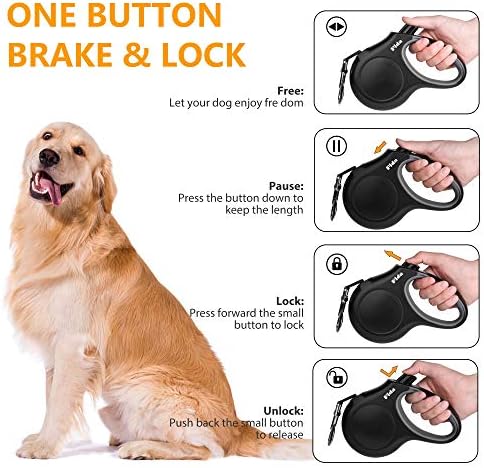 ONE BUTTON
BRAKE & LOCK

Free:
Let your dog enjoy fre dom

Fida

Pause:
Press the button down to keep the length

Fida

Lock:
Press forward the small button to lock

Fida

Unlock:
Push back the small button to release

Fida