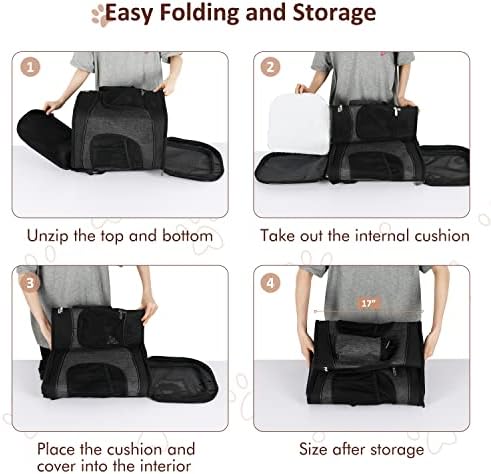 Easy Folding and Storage

1

Unzip the top and bottom

2

Take out the internal cushion

3

Place the cushion and cover into the interior

4

17"

Size after storage