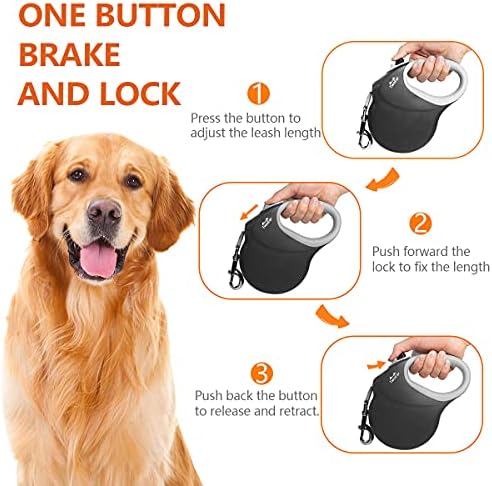 ONE BUTTON BRAKE AND LOCK

1

Press the button to adjust the leash length

2

Push forward the lock to fix the length

3

Push back the button to release and retract.