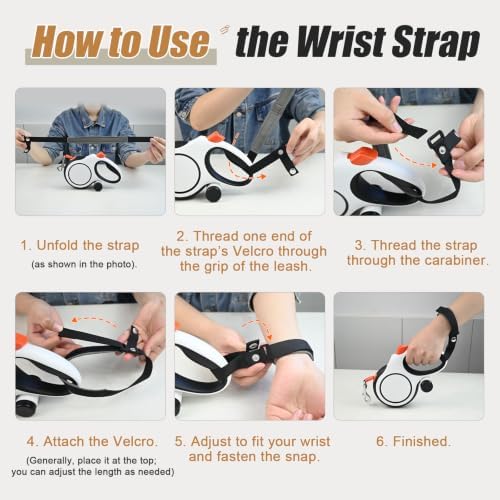 How to Use the Wrist Strap

1. Unfold the strap
(as shown in the photo).

2. Thread one end of the strap's Velcro through the grip of the leash.

3. Thread the strap through the carabiner.

4. Attach the Velcro.
(Generally, place it at the top; you can adjust the length as needed)

5. Adjust to fit your wrist and fasten the snap.

6. Finished.