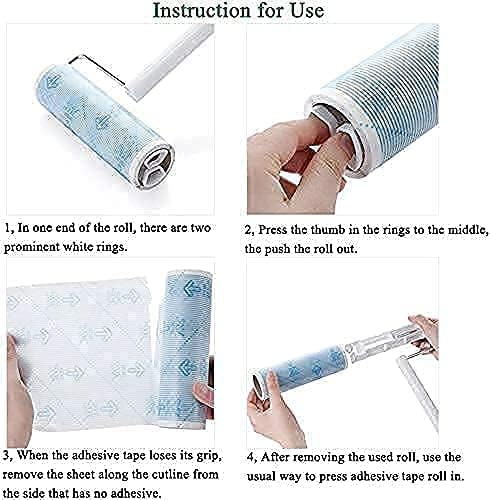 Instruction for Use

1, In one end of the roll, there are two prominent white rings.

2, Press the thumb in the rings to the middle, the push the roll out.

3, When the adhesive tape loses its grip, remove the sheet along the cutline from the side that has no adhesive.

4, After removing the used roll, use the usual way to press adhesive tape roll in.