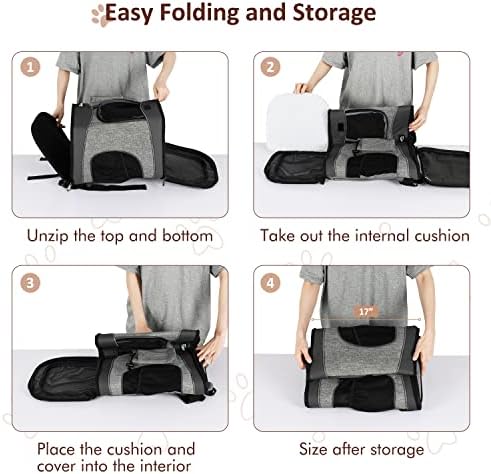 Easy Folding and Storage

1

Unzip the top and bottom

2

Take out the internal cushion

3

Place the cushion and cover into the interior

4

17"

Size after storage