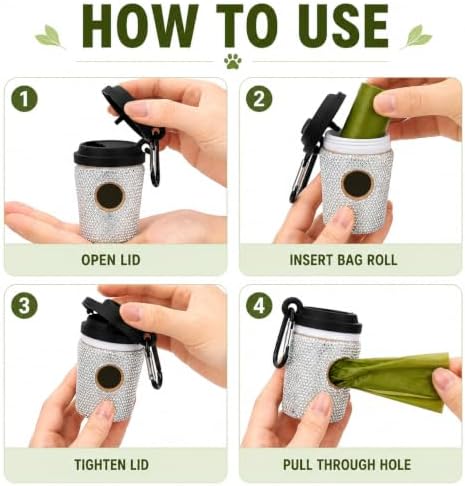 HOW TO USE

1

OPEN LID

2

INSERT BAG ROLL

3

TIGHTEN LID

4

PULL THROUGH HOLE