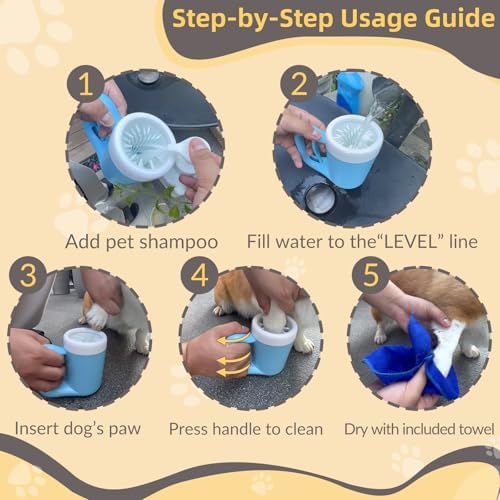 Step-by-Step Usage Guide

1
Add pet shampoo

2
Fill water to the“LEVEL” line

3
Insert dog’s paw

4
Press handle to clean

5
Dry with included towel