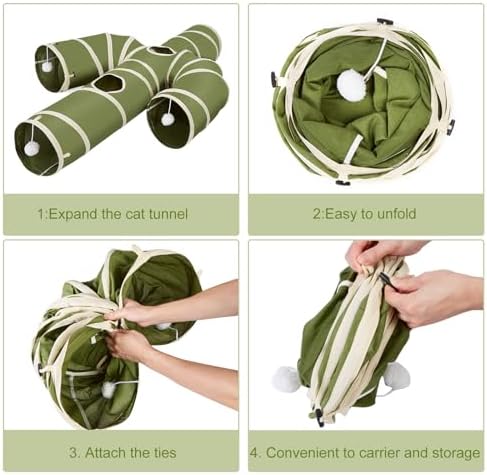 1:Expand the cat tunnel

2:Easy to unfold

3. Attach the ties

4. Convenient to carrier and storage