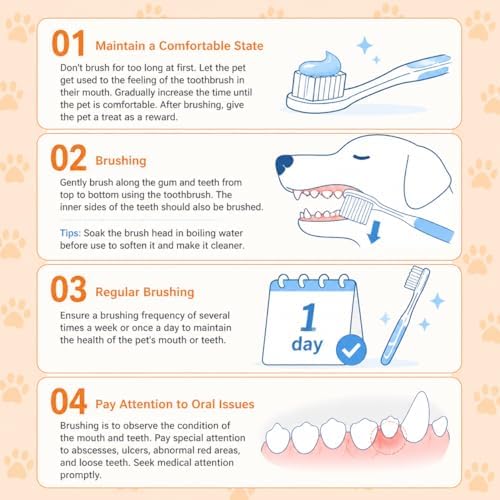 01 Maintain a Comfortable State

Don't brush for too long at first. Let the pet get used to the feeling of the toothbrush in their mouth. Gradually increase the time until the pet is comfortable. After brushing, give the pet a treat as a reward.

02 Brushing

Gently brush along the gum and teeth from top to bottom using the toothbrush. The inner sides of the teeth should also be brushed.

Tips: Soak the brush head in boiling water before use to soften it and make it cleaner.

03 Regular Brushing

Ensure a brushing frequency of several times a week or once a day to maintain the health of the pet's mouth or teeth.

1 day

04 Pay Attention to Oral Issues

Brushing is to observe the condition of the mouth and teeth. Pay special attention to abscesses, ulcers, abnormal red areas, and loose teeth. Seek medical attention promptly.