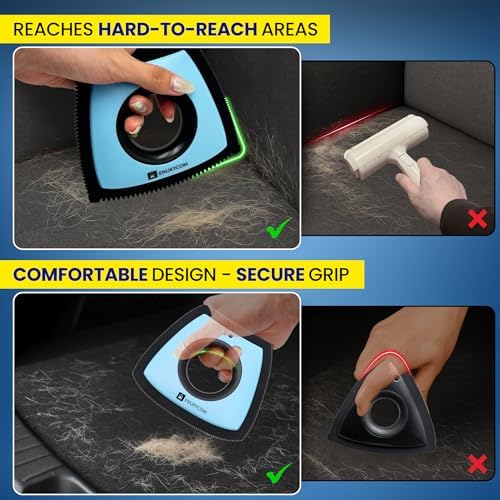 REACHES HARD-TO-REACH AREAS

ENUKYCOM

COMFORTABLE DESIGN - SECURE GRIP

ENUKYCOM