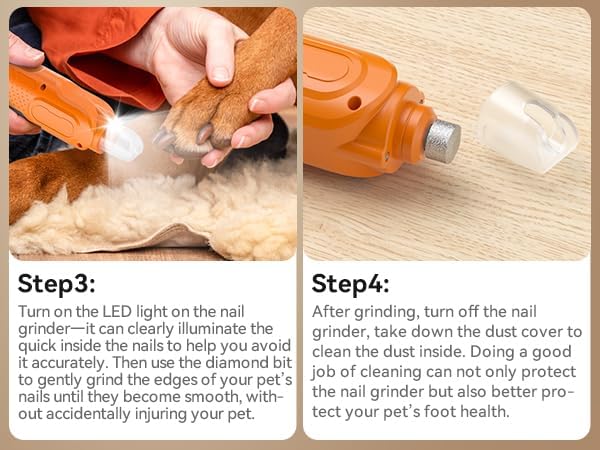 Step3:

Turn on the LED light on the nail grinder—it can clearly illuminate the quick inside the nails to help you avoid it accurately. Then use the diamond bit to gently grind the edges of your pet's nails until they become smooth, without accidentally injuring your pet.

Step4:

After grinding, turn off the nail grinder, take down the dust cover to clean the dust inside. Doing a good job of cleaning can not only protect the nail grinder but also better protect your pet's foot health.