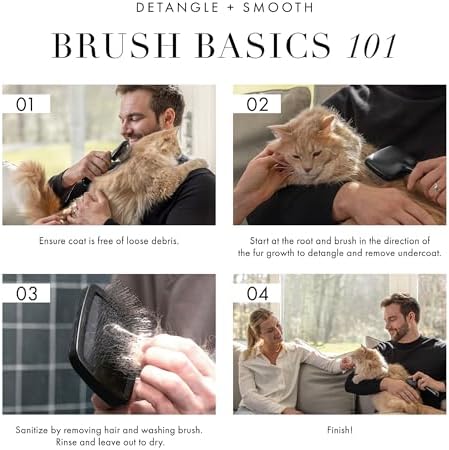 DETANGLE + SMOOTH

BRUSH BASICS 101

01

Ensure coat is free of loose debris.

02

Start at the root and brush in the direction of the fur growth to detangle and remove undercoat.

03

Sanitize by removing hair and washing brush. Rinse and leave out to dry.

04

Finish!