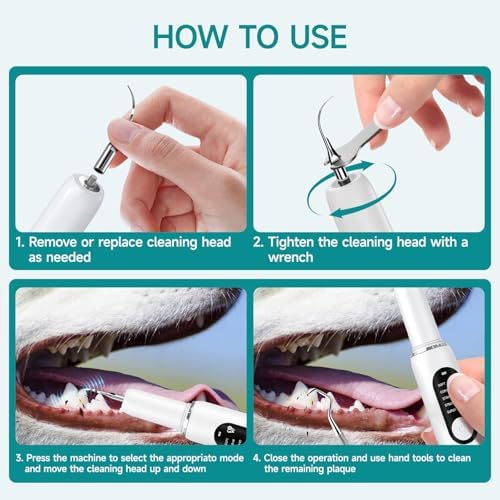 HOW TO USE

1. Remove or replace cleaning head as needed

2. Tighten the cleaning head with a wrench

3. Press the machine to select the appropriato mode and move the cleaning head up and down

4. Close the operation and use hand tools to clean the remaining plaque