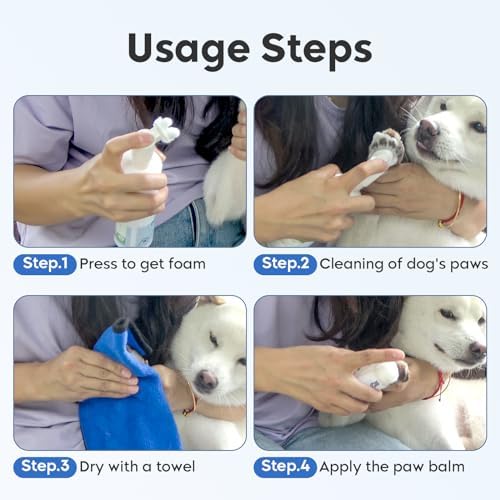 Usage Steps

Step.1 Press to get foam

Step.2 Cleaning of dog's paws

Step.3 Dry with a towel

Step.4 Apply the paw balm