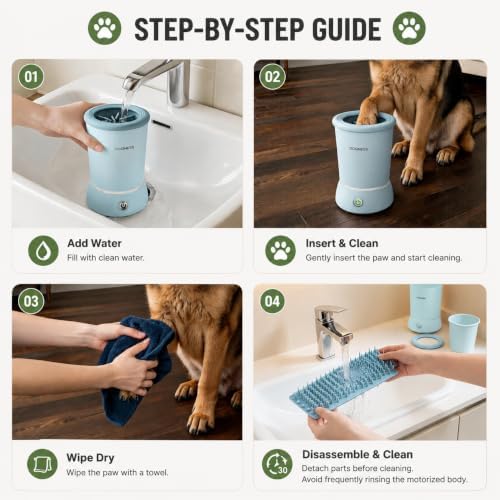 STEP-BY-STEP GUIDE

01

Add Water
Fill with clean water.

02

Insert & Clean
Gently insert the paw and start cleaning.

03

Wipe Dry
Wipe the paw with a towel.

04

30

Disassemble & Clean
Detach parts before cleaning.
Avoid frequently rinsing the motorized body.