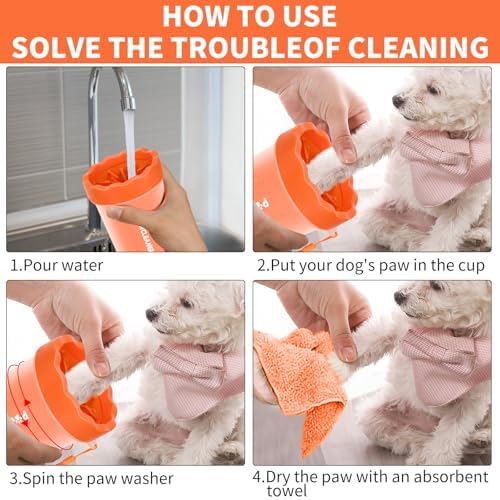 HOW TO USE
SOLVE THE TROUBLEOF CLEANING

1.Pour water

2.Put your dog's paw in the cup

3.Spin the paw washer

4.Dry the paw with an absorbent towel