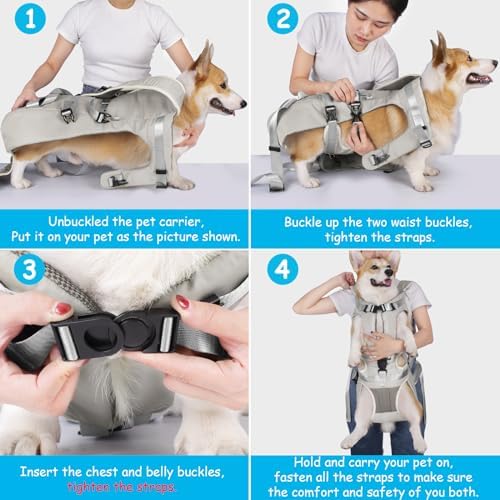 1

Unbuckled the pet carrier, Put it on your pet as the picture shown.

2

Buckle up the two waist buckles, tighten the straps.

3

Insert the chest and belly buckles, tighten the straps.

4

Hold and carry your pet on, fasten all the straps to make sure the comfort and safety of you both.