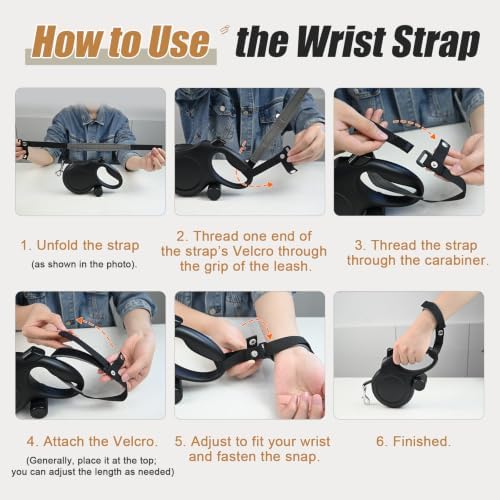 How to Use the Wrist Strap

1. Unfold the strap
(as shown in the photo).

2. Thread one end of the strap's Velcro through the grip of the leash.

3. Thread the strap through the carabiner.

4. Attach the Velcro.
(Generally, place it at the top; you can adjust the length as needed)

5. Adjust to fit your wrist and fasten the snap.

6. Finished.