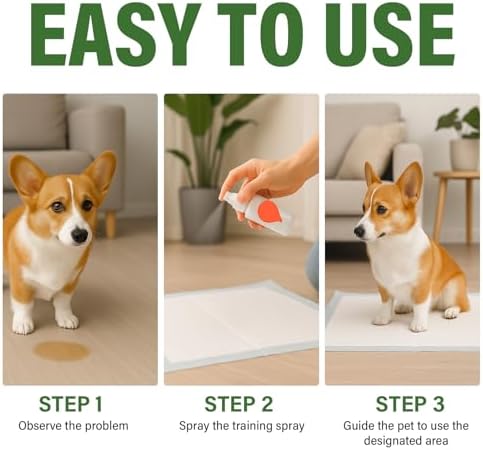 EASY TO USE

STEP 1
Observe the problem

STEP 2
Spray the training spray

STEP 3
Guide the pet to use the designated area