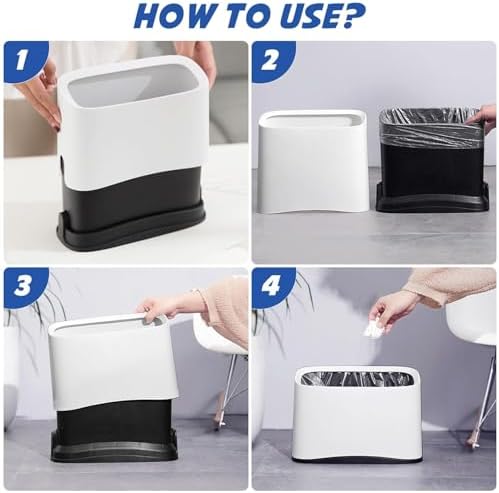 HOW TO USE?

1

2

3

4