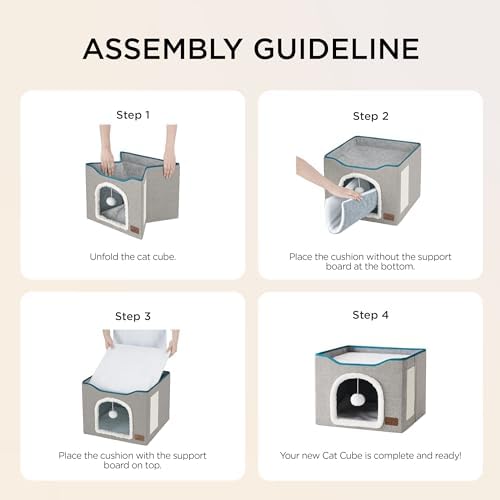 ASSEMBLY GUIDELINE

Step 1

Unfold the cat cube.

Step 2

Place the cushion without the support board at the bottom.

Step 3

Place the cushion with the support board on top.

Step 4

Your new Cat Cube is complete and ready!