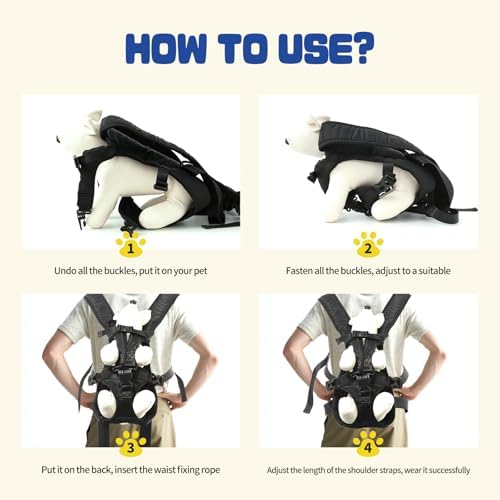 HOW TO USE?

1

Undo all the buckles, put it on your pet

2

Fasten all the buckles, adjust to a suitable

3

Put it on the back, insert the waist fixing rope

4

Adjust the length of the shoulder straps, wear it successfully