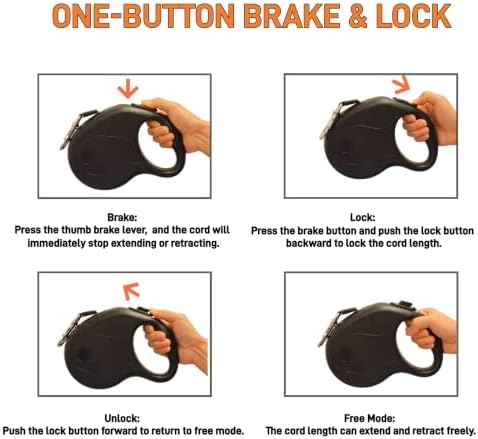 ONE-BUTTON BRAKE & LOCK

Brake:
Press the thumb brake lever, and the cord will immediately stop extending or retracting.

Lock:
Press the brake button and push the lock button backward to lock the cord length.

Unlock:
Push the lock button forward to return to free mode.

Free Mode:
The cord length can extend and retract freely.