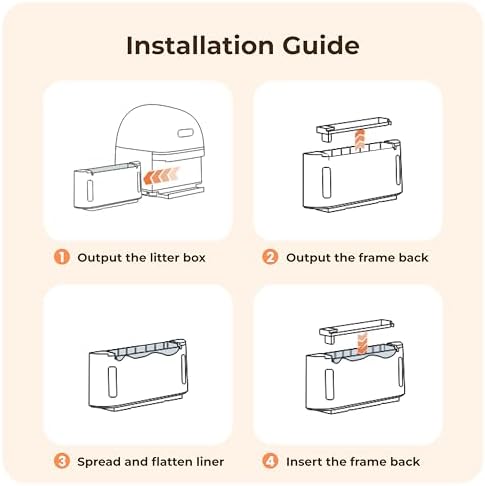 Installation Guide

1 Output the litter box

2 Output the frame back

3 Spread and flatten liner

4 Insert the frame back