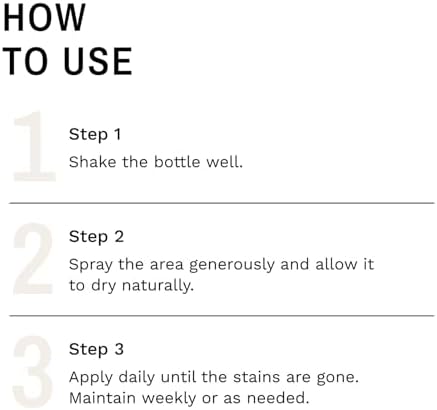 HOW
TO USE

1

Step 1

Shake the bottle well.

2

Step 2

Spray the area generously and allow it to dry naturally.

3

Step 3

Apply daily until the stains are gone. Maintain weekly or as needed.