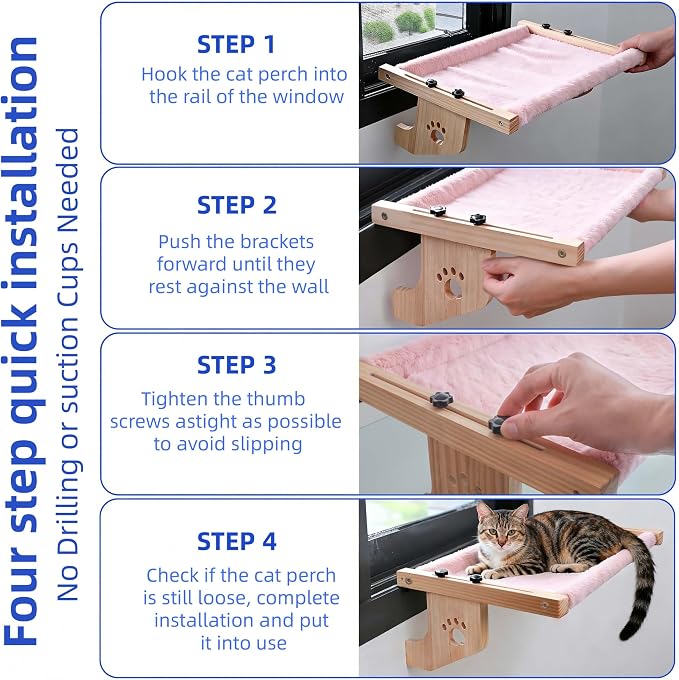 Four step quick installation

No Drilling or suction Cups Needed

STEP 1
Hook the cat perch into the rail of the window

STEP 2
Push the brackets forward until they rest against the wall

STEP 3
Tighten the thumb screws astight as possible to avoid slipping

STEP 4
Check if the cat perch is still loose, complete installation and put it into use