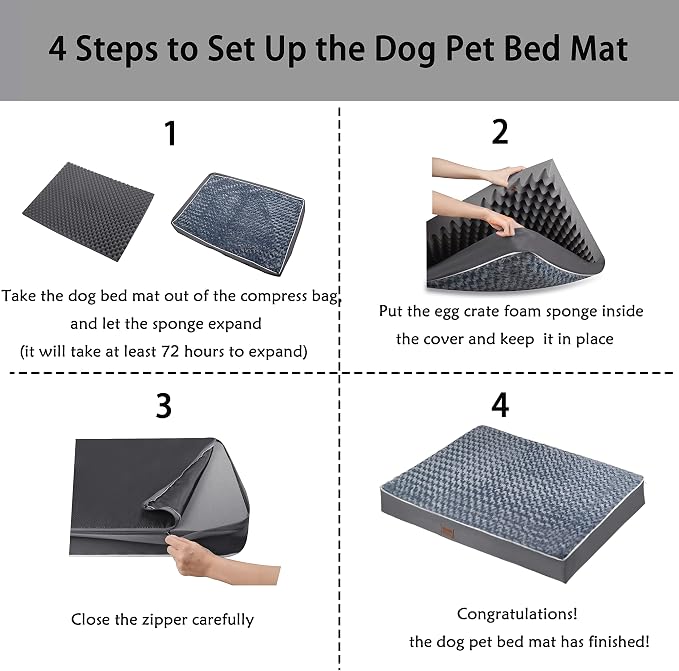 4 Steps to Set Up the Dog Pet Bed Mat

1

Take the dog bed mat out of the compress bag, and let the sponge expand (it will take at least 72 hours to expand)

2

Put the egg crate foam sponge inside the cover and keep it in place

3

Close the zipper carefully

4

Congratulations! the dog pet bed mat has finished!