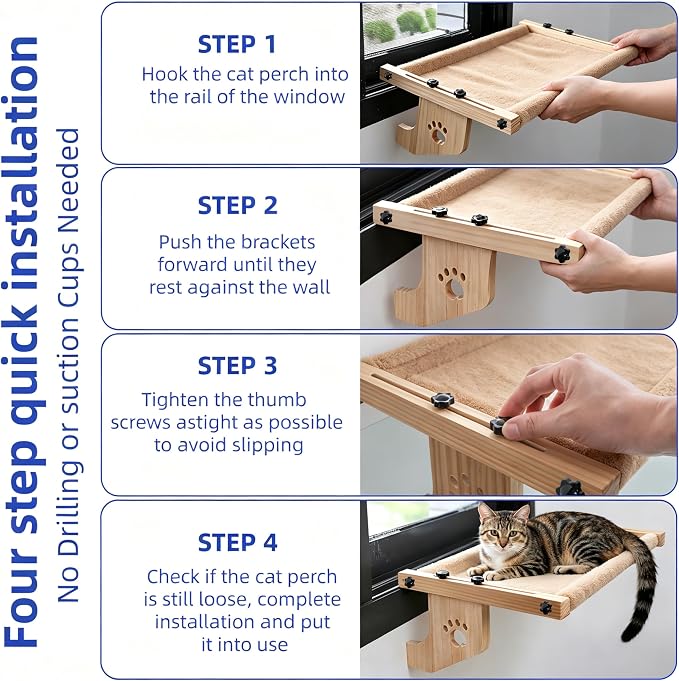 Four step quick installation

No Drilling or suction Cups Needed

STEP 1
Hook the cat perch into the rail of the window

STEP 2
Push the brackets forward until they rest against the wall

STEP 3
Tighten the thumb screws astight as possible to avoid slipping

STEP 4
Check if the cat perch is still loose, complete installation and put it into use