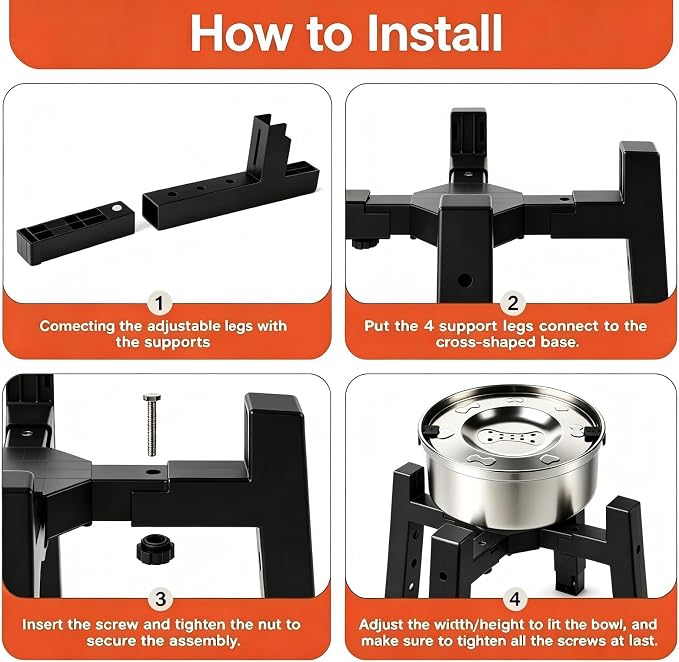 How to Install

1
Comecting the adjustable legs with the supports

2
Put the 4 support legs connect to the cross-shaped base.

3
Insert the screw and tighten the nut to secure the assembly.

4
Adjust the width/height to fit the bowl, and make sure to tighten all the screws at last.