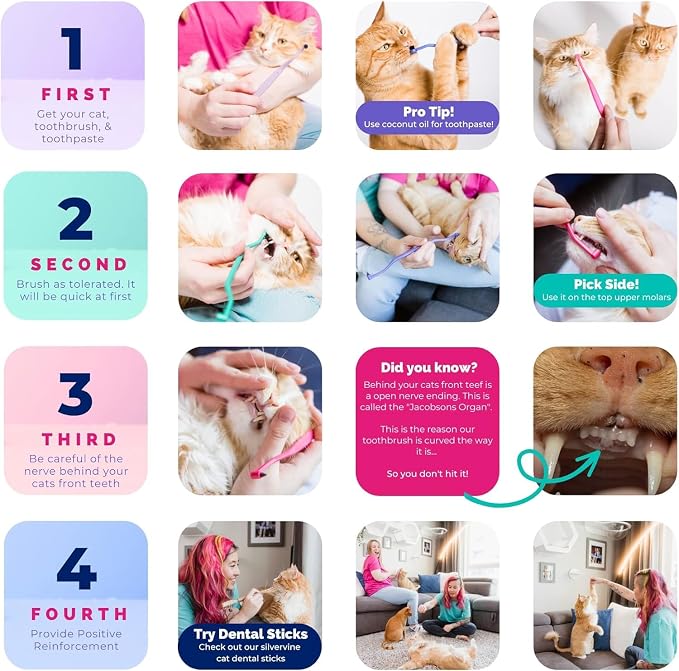 1
FIRST
Get your cat, toothbrush, & toothpaste

Pro Tip!
Use coconut oil for toothpaste!

2
SECOND
Brush as tolerated. It will be quick at first

Pick Side!
Use it on the top upper molars

3
THIRD
Be careful of the nerve behind your cats front teeth

Did you know?
Behind your cats front teef is a open nerve ending. This is called the "Jacobsons Organ".

This is the reason our toothbrush is curved the way it is...

So you don't hit it!

4
FOURTH
Provide Positive Reinforcement

Try Dental Sticks
Check out our silvervine cat dental sticks