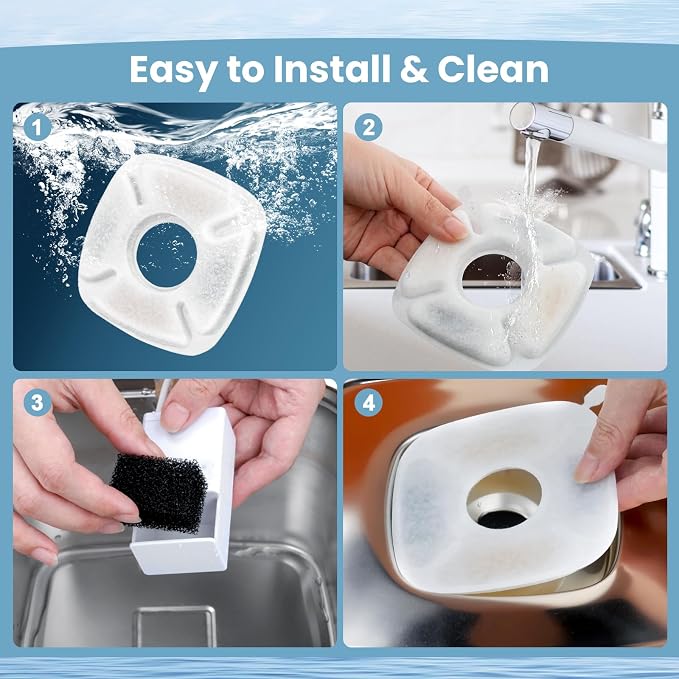 Easy to Install & Clean

1

2

3

4