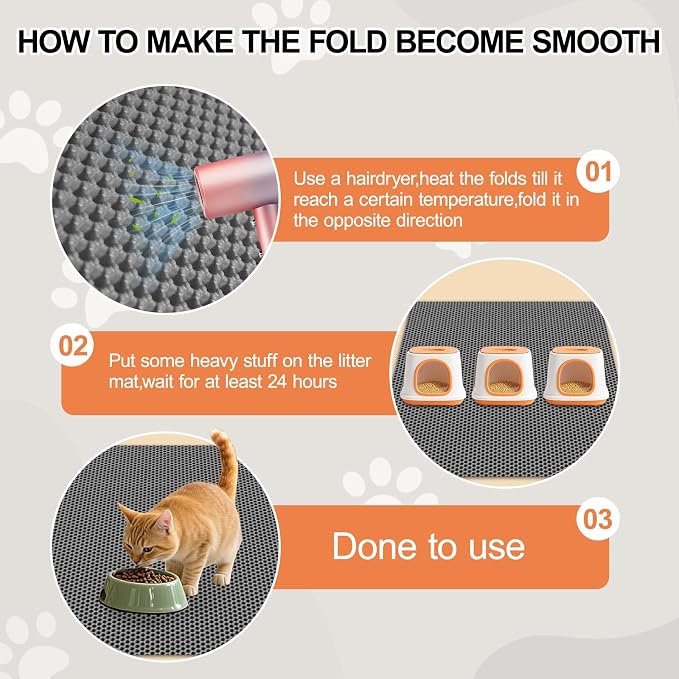 HOW TO MAKE THE FOLD BECOME SMOOTH

01

Use a hairdryer,heat the folds till it reach a certain temperature,fold it in the opposite direction

02

Put some heavy stuff on the litter mat,wait for at least 24 hours

03

Done to use