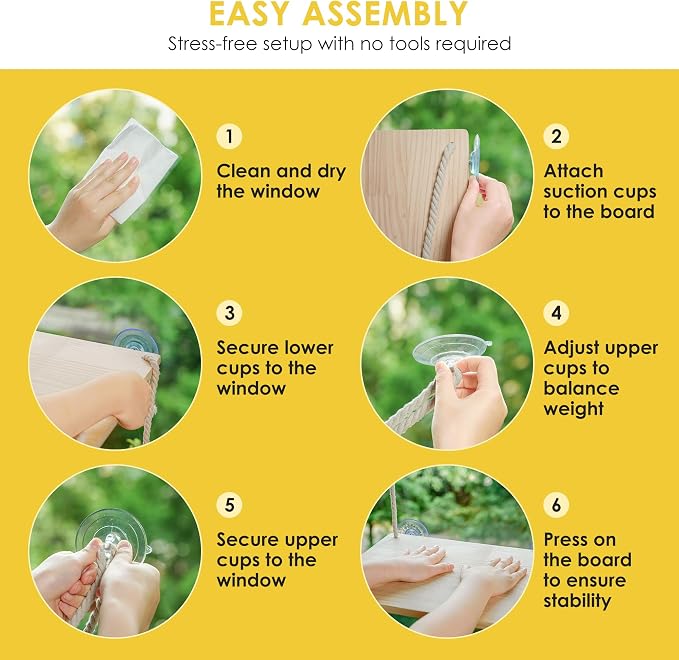 EASY ASSEMBLY
Stress-free setup with no tools required

1
Clean and dry the window

2
Attach suction cups to the board

3
Secure lower cups to the window

4
Adjust upper cups to balance weight

5
Secure upper cups to the window

6
Press on the board to ensure stability